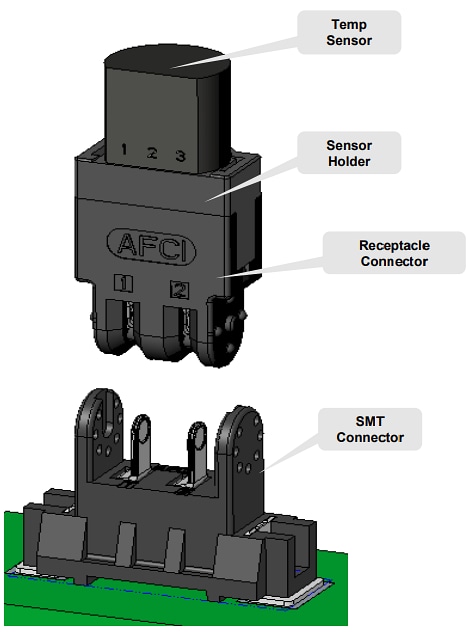 Temp Sensor

1 2 3

Sensor Holder

AFCI

Receptacle Connector

1 2

SMT Connector