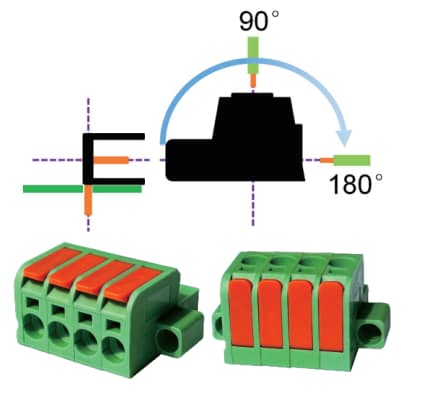 90°

180°