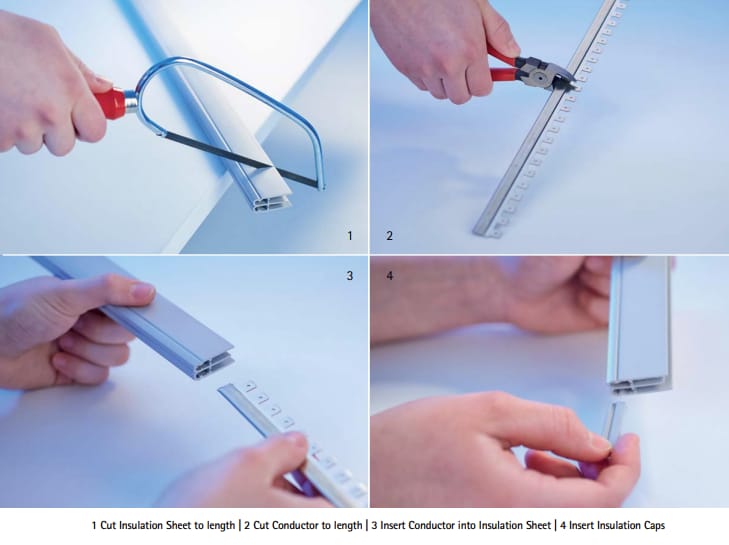 1

2

3

4

1 Cut Insulation Sheet to length | 2 Cut Conductor to length | 3 Insert Conductor into Insulation Sheet | 4 Insert Insulation Caps