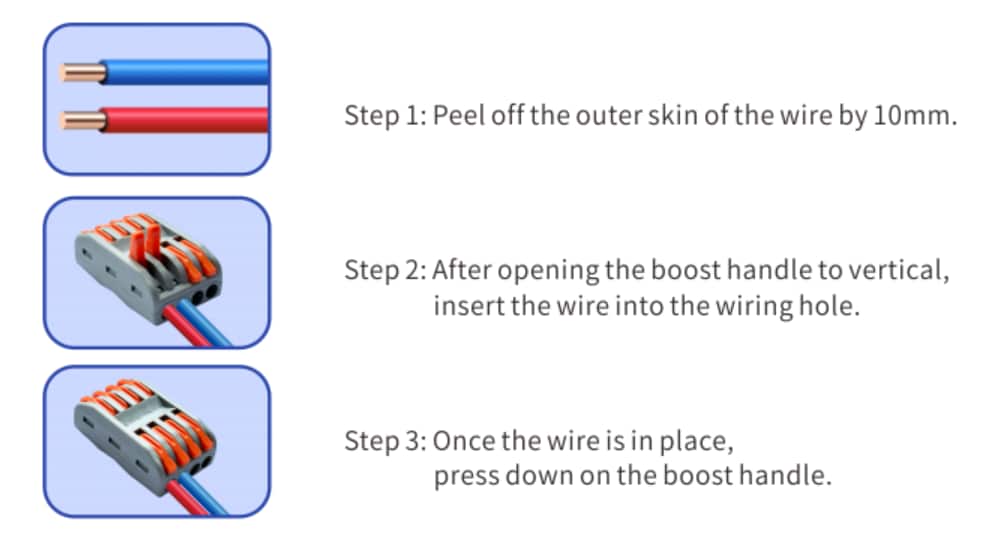 Step 1: Peel off the outer skin of the wire by 10mm.

Step 2: After opening the boost handle to vertical, insert the wire into the wiring hole.

Step 3: Once the wire is in place, press down on the boost handle.