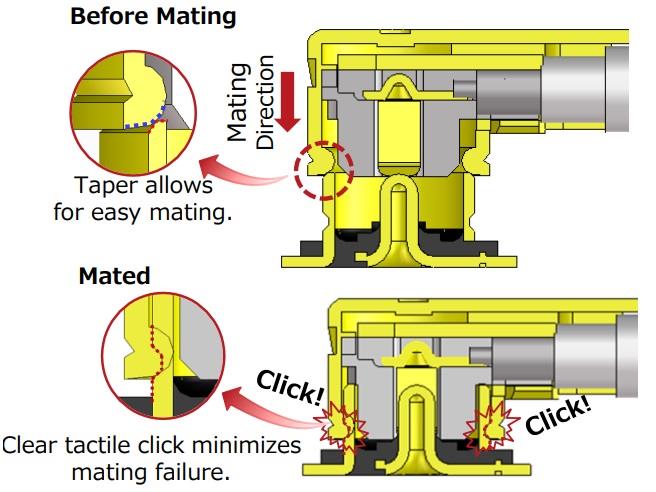 Before Mating

Mating Direction

Taper allows for easy mating.

Mated

Click!

Click!

Clear tactile click minimizes mating failure.