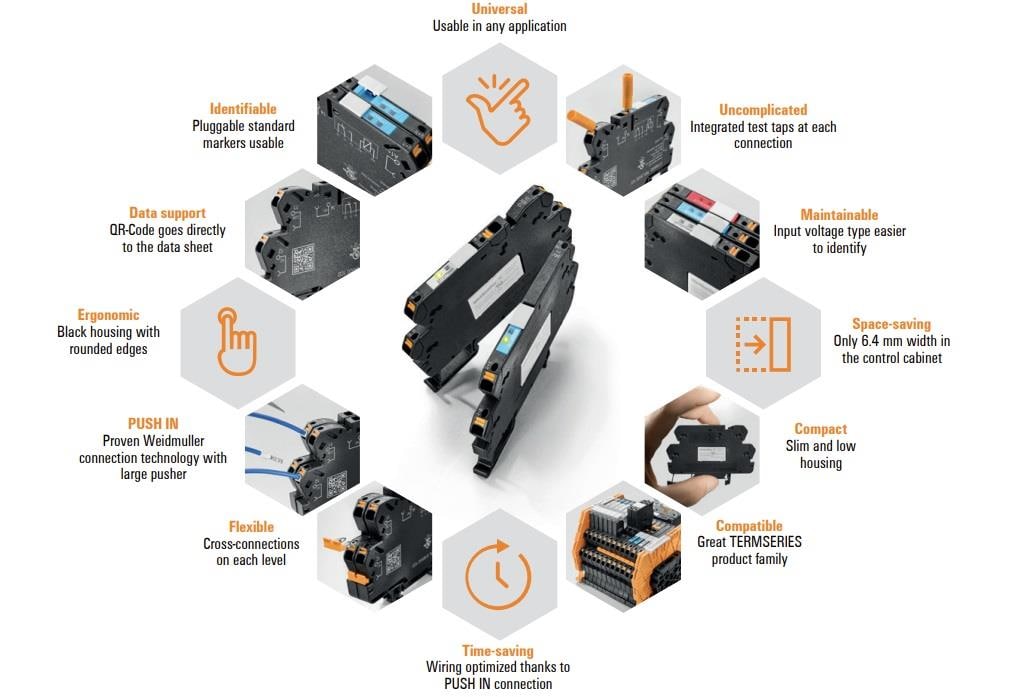 Universal
Usable in any application

Uncomplicated
Integrated test taps at each connection

Maintainable
Input voltage type easier to identify

Space-saving
Only 6.4 mm width in the control cabinet

Compact
Slim and low housing

Compatible
Great TERMSERIES product family

Time-saving
Wiring optimized thanks to PUSH IN connection

Flexible
Cross-connections on each level

PUSH IN
Proven Weidmuller connection technology with large pusher

Ergonomic
Black housing with rounded edges

Data support
QR-Code goes directly to the data sheet

Identifiable
Pluggable standard markers usable