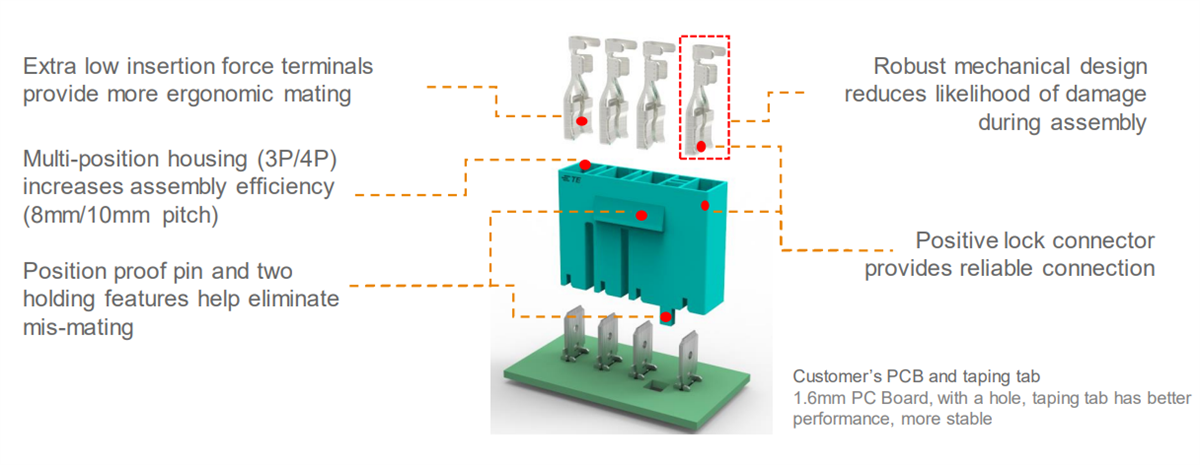 Extra low insertion force terminals provide more ergonomic mating

Multi-position housing (3P/4P) increases assembly efficiency (8mm/10mm pitch)

Position proof pin and two holding features help eliminate mis-mating

Robust mechanical design reduces likelihood of damage during assembly

Positive lock connector provides reliable connection

TE

Customer's PCB and taping tab
1.6mm PC Board, with a hole, taping tab has better performance, more stable