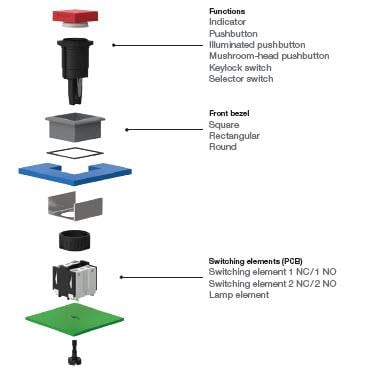 Functions
Indicator
Pushbutton
Illuminated pushbutton
Mushroom-head pushbutton
Keylock switch
Selector switch

Front bezel
Square
Rectangular
Round

Switching elements (PCB)
Switching element 1 NC/1 NO
Switching element 2 NC/2 NO
Lamp element